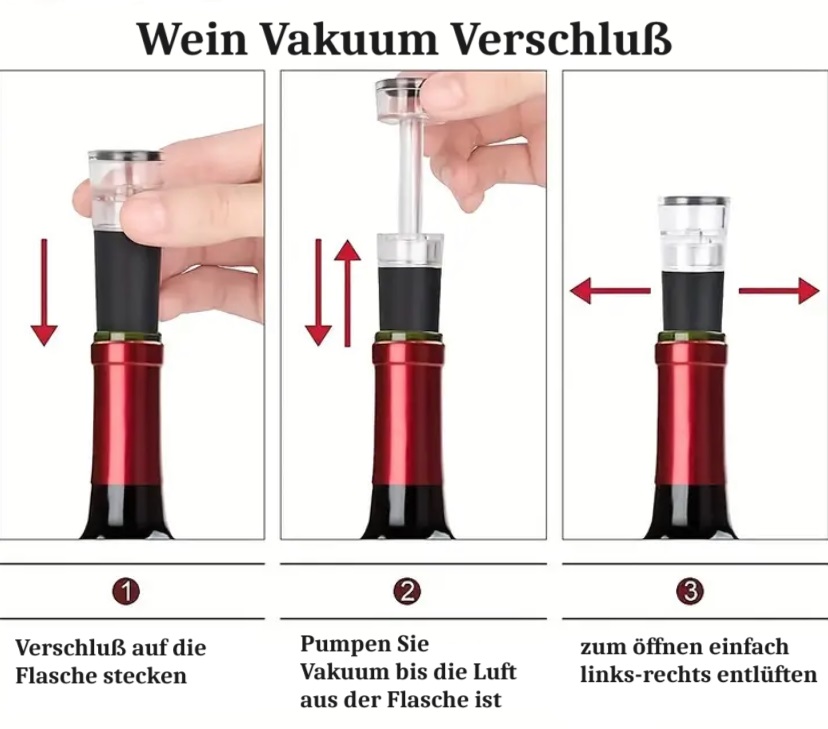 Wein Vakuum Verschluß

1

Verschluß auf die Flasche stecken

2

Pumpen Sie Vakuum bis die Luft aus der Flasche ist

3

zum öffnen einfach links-rechts entlüften